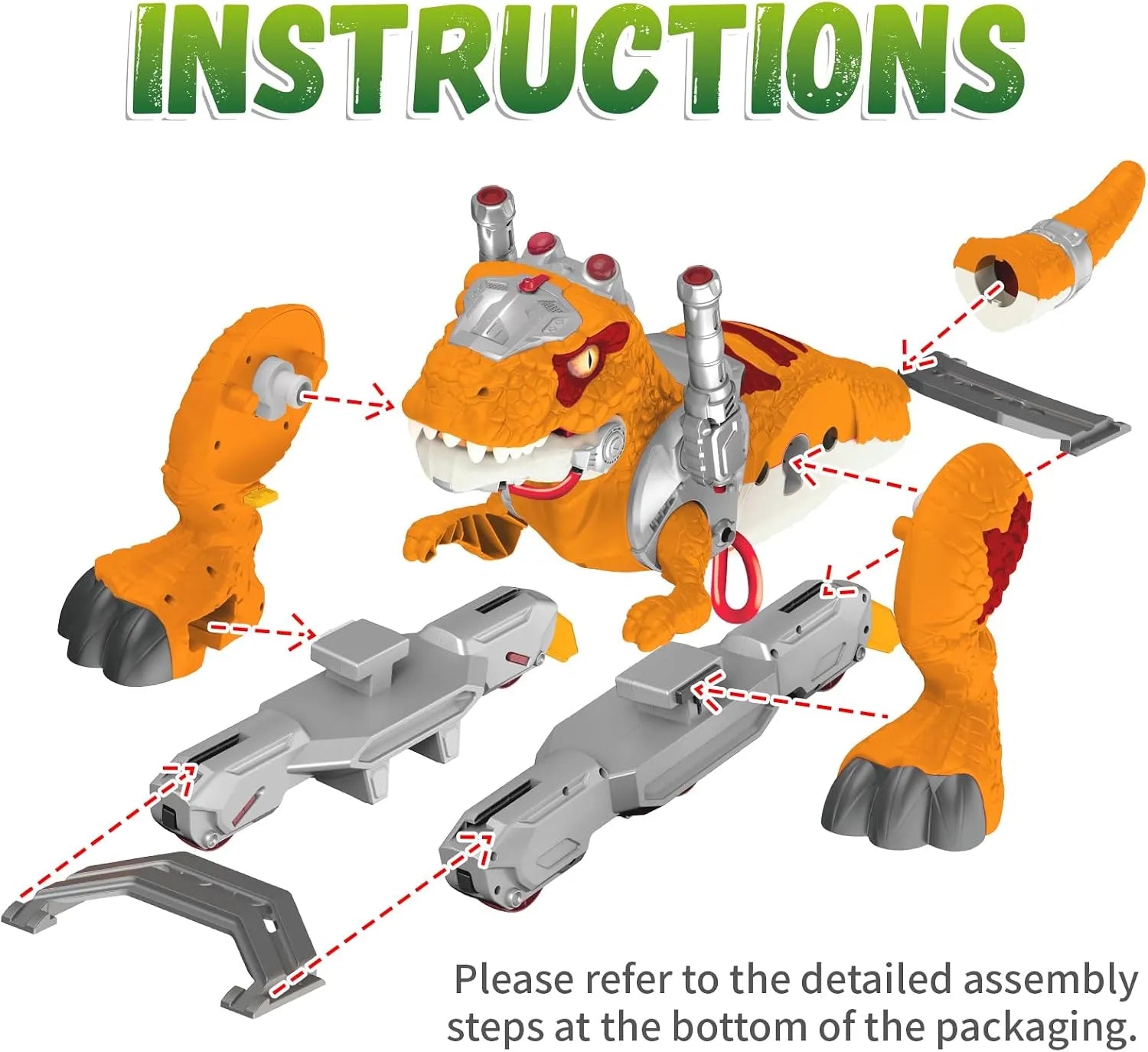 INSTRUCTIONS

Please refer to the detailed assembly steps at the bottom of the packaging.