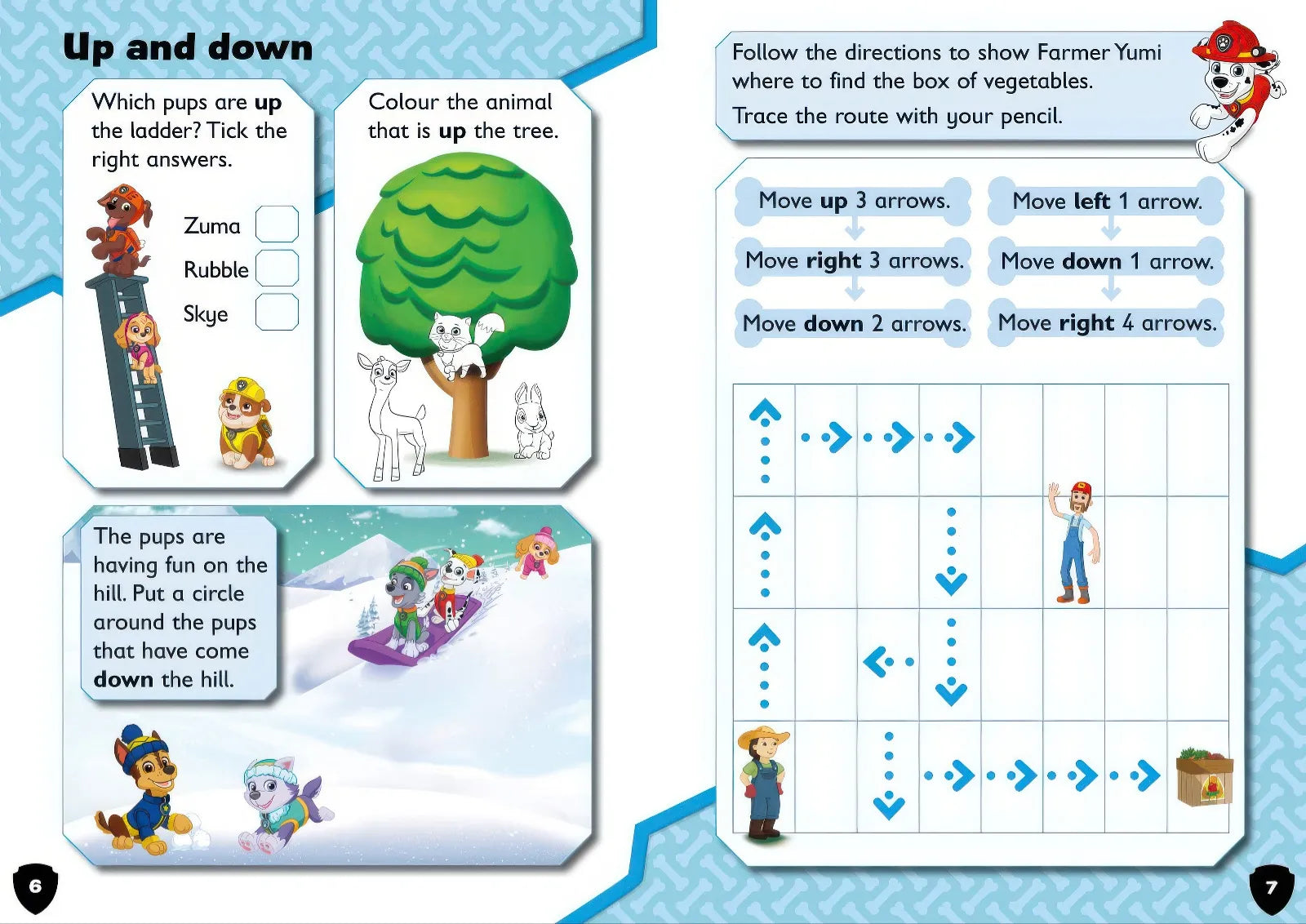 Up and down

Which pups are up the ladder? Tick the right answers.

Zuma

Rubble

Skye

Colour the animal that is up the tree.

The pups are having fun on the hill. Put a circle around the pups that have come down the hill.

6

Follow the directions to show Farmer Yumi where to find the box of vegetables.

Trace the route with your pencil.

Move up 3 arrows.

Move right 3 arrows.

Move down 2 arrows.

Move left 1 arrow.

Move down 1 arrow.

Move right 4 arrows.

7